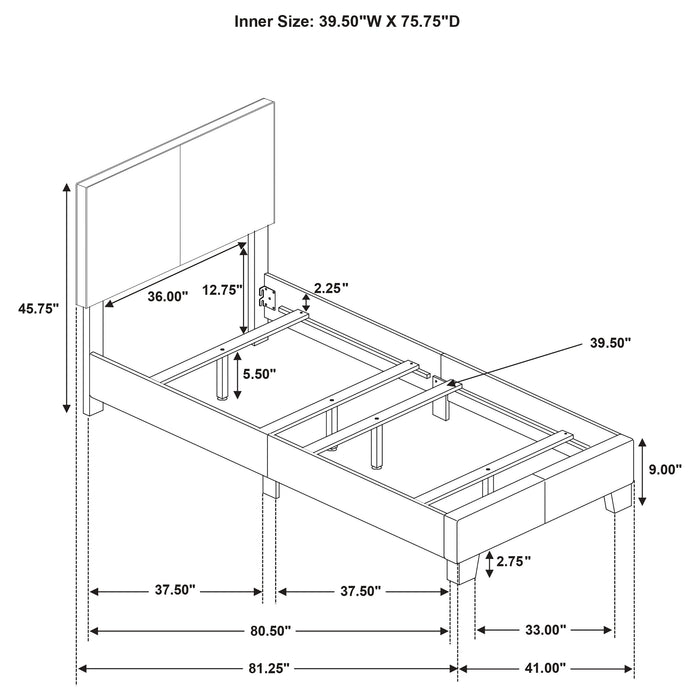 Inner Size: 39.50"W X 75.75"D

45.75"

36.00"

12.75"

2.25"

39.50"

5.50"

9.00"

2.75"

37.50"

37.50"

80.50"

33.00"

81.25"

41.00"